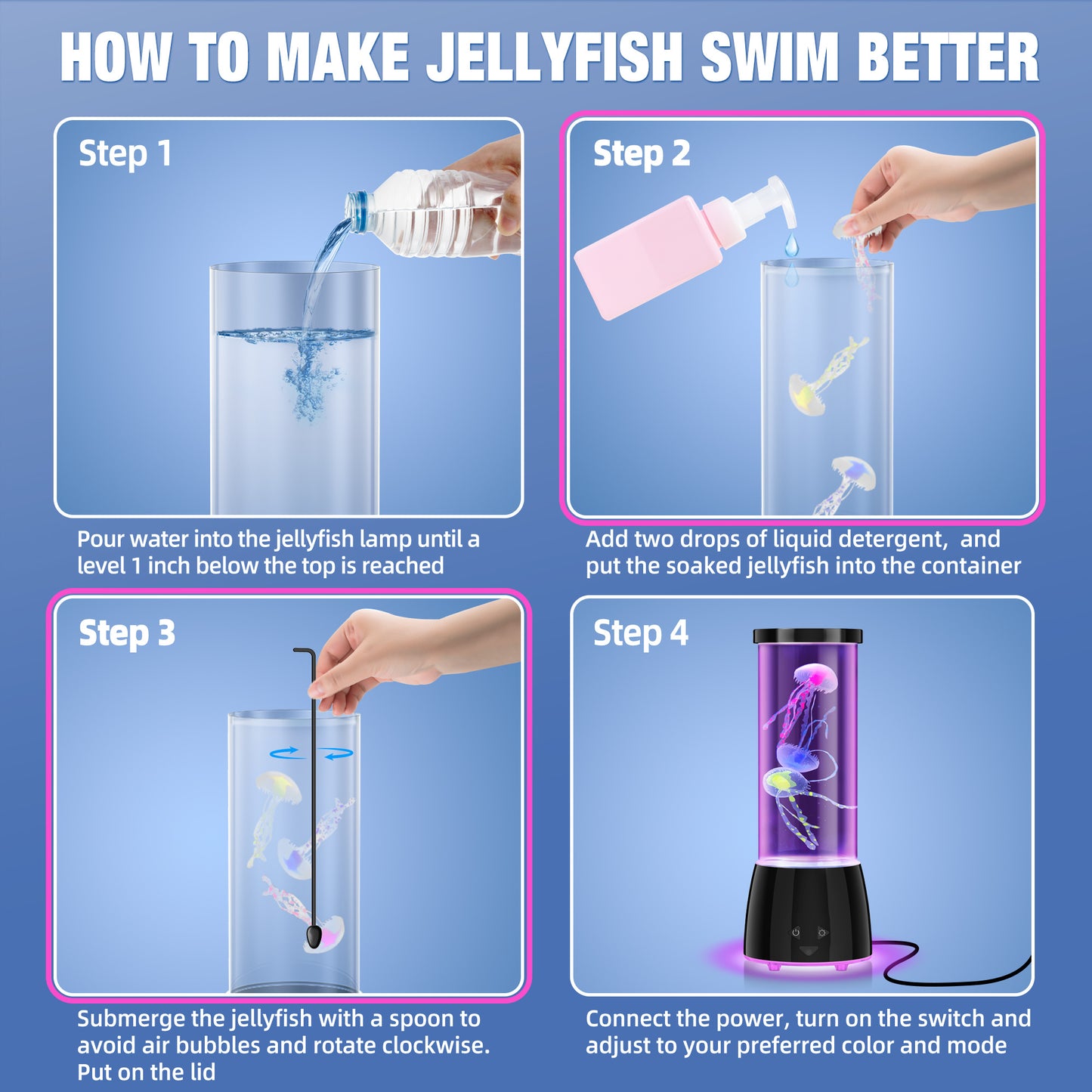 HOW TO MAKE JELLYFISH SWIM BETTER

Step 1

Pour water into the jellyfish lamp until a level 1 inch below the top is reached

Step 2

Add two drops of liquid detergent,  and put the soaked jellyfish into the container

Step 3

Submerge the jellyfish with a spoon to avoid air bubbles and rotate clockwise. Put on the lid

Step 4

Connect the power, turn on the switch and adjust to your preferred color and mode