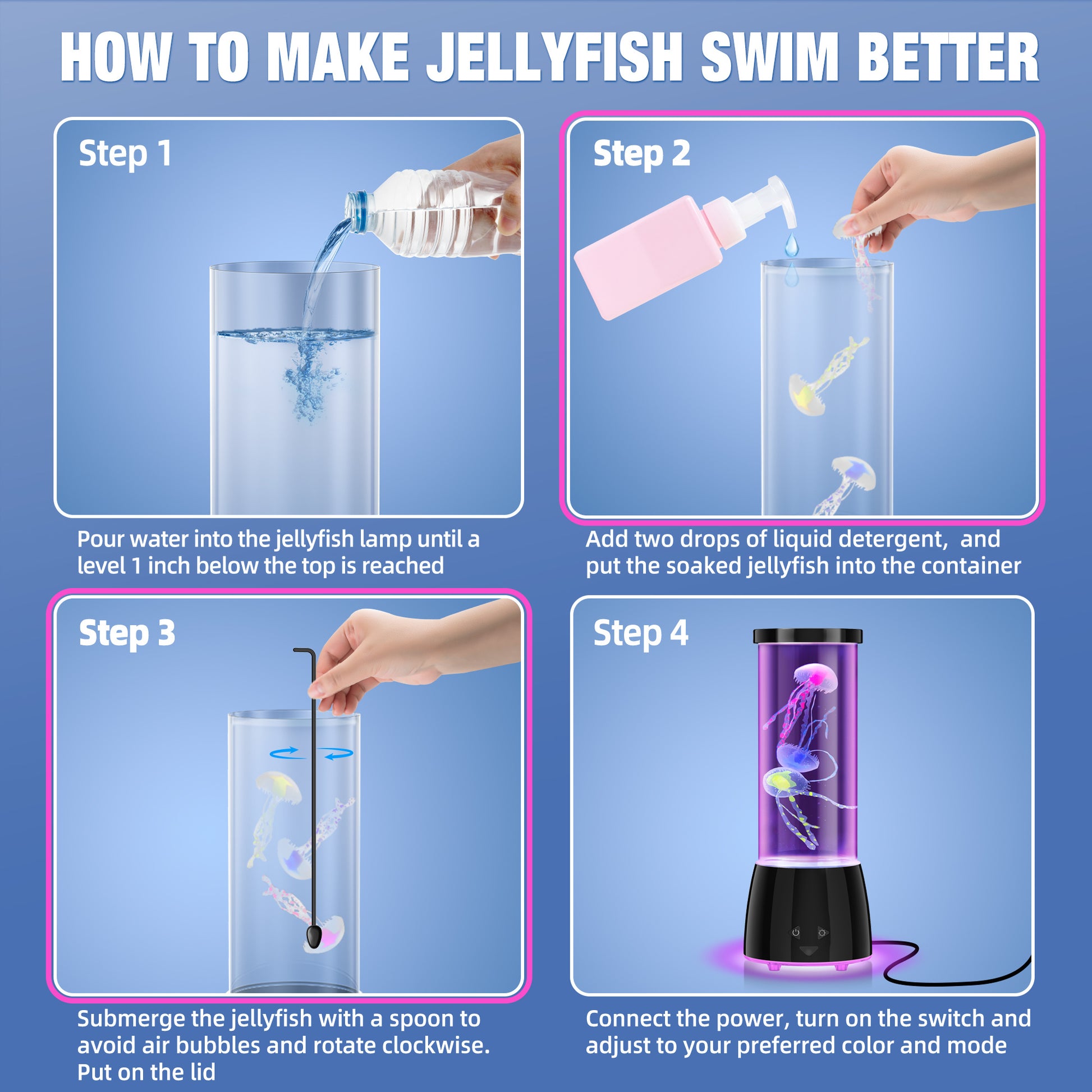 HOW TO MAKE JELLYFISH SWIM BETTER

Step 1

Pour water into the jellyfish lamp until a level 1 inch below the top is reached

Step 2

Add two drops of liquid detergent,  and put the soaked jellyfish into the container

Step 3

Submerge the jellyfish with a spoon to avoid air bubbles and rotate clockwise. Put on the lid

Step 4

Connect the power, turn on the switch and adjust to your preferred color and mode