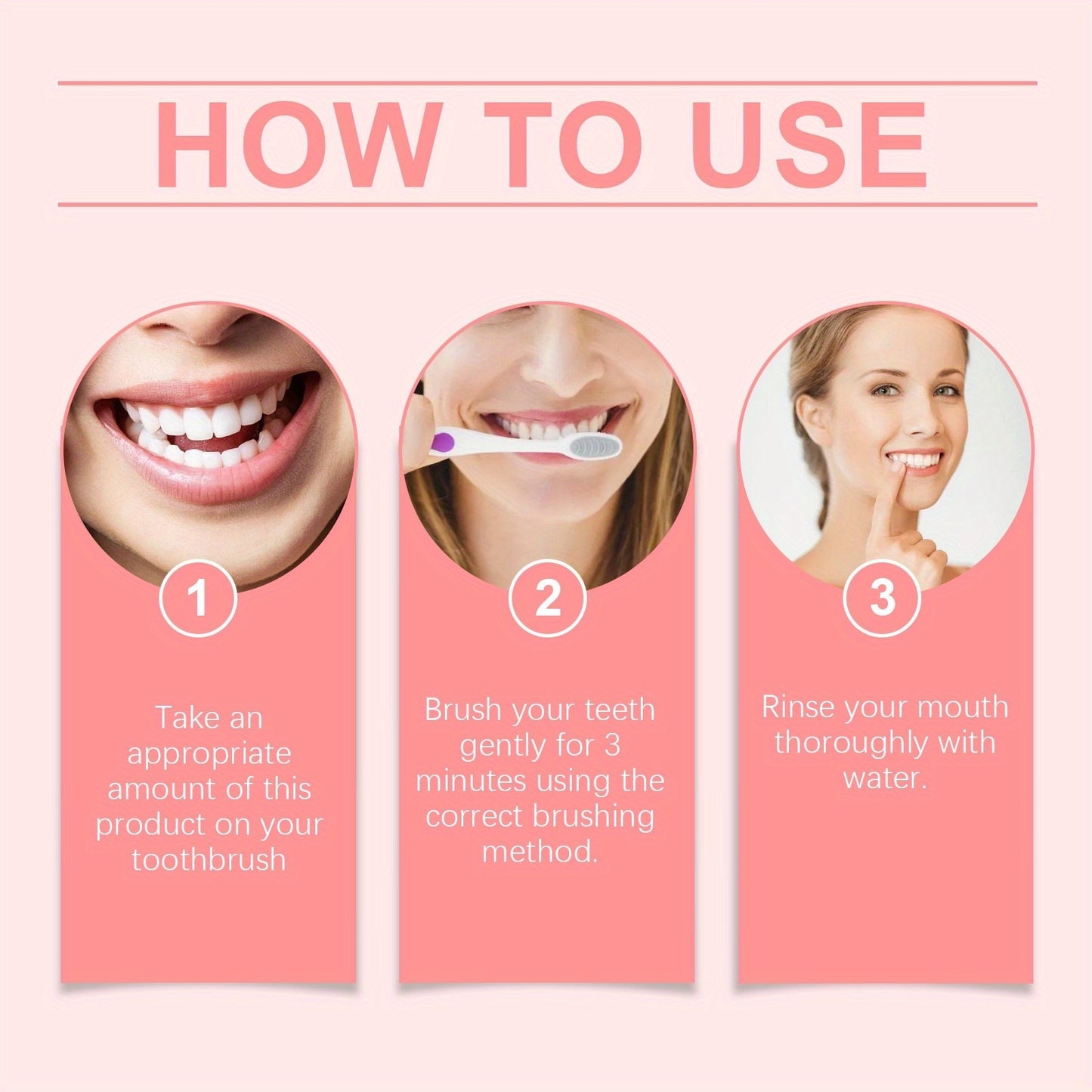 HOW TO USE

1

Take an appropriate amount of this product on your toothbrush

2

Brush your teeth gently for 3 minutes using the correct brushing method.

3

Rinse your mouth thoroughly with water.