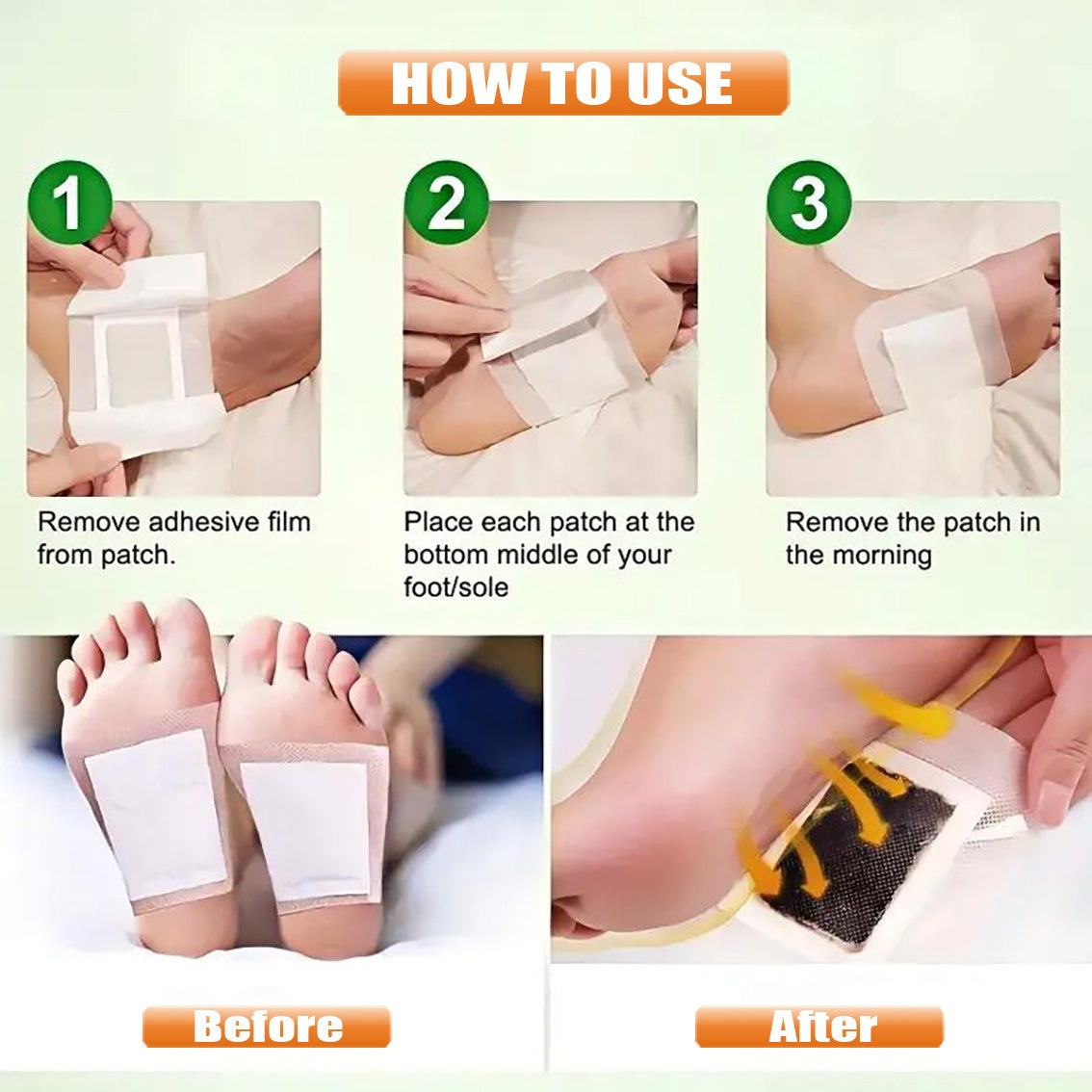 HOW TO USE

1

Remove adhesive film from patch.

2

Place each patch at the bottom middle of your foot/sole

3

Remove the patch in the morning

Before

After