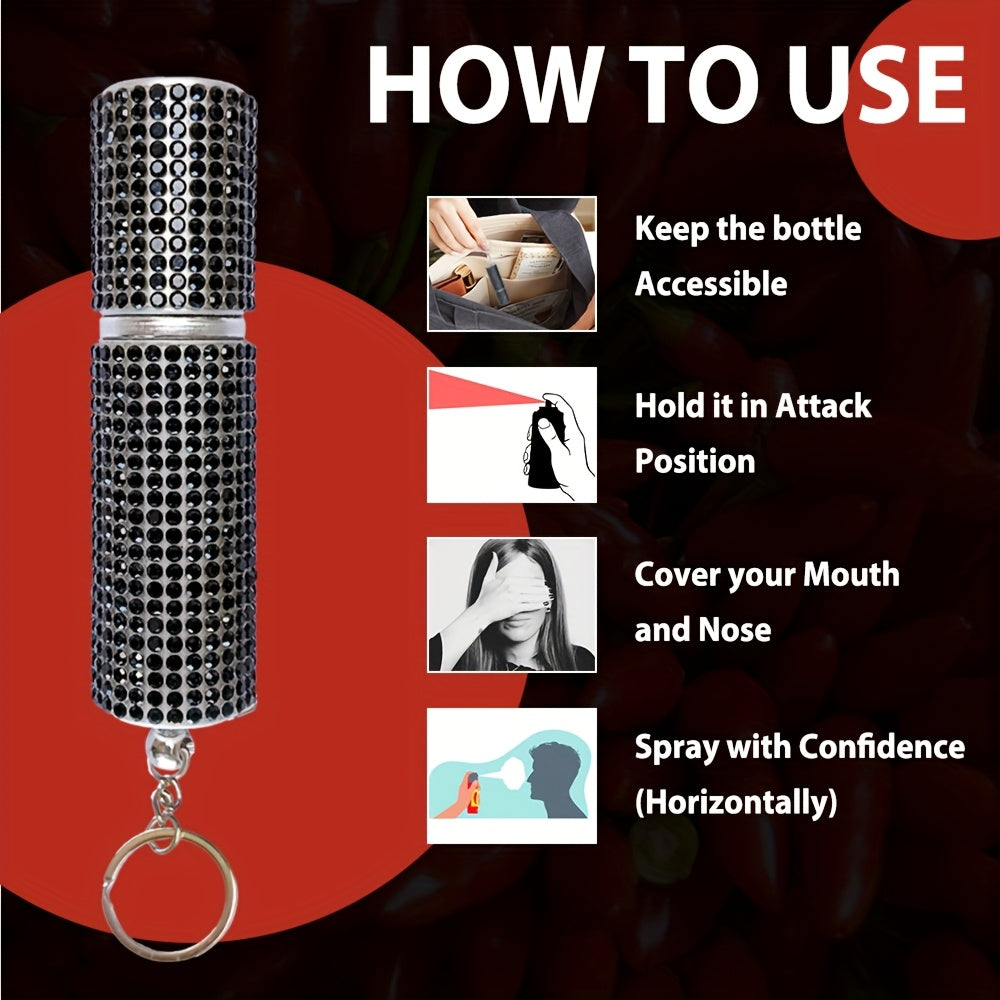 HOW TO USE

Keep the bottle Accessible

Hold it in Attack Position

Cover your Mouth and Nose

Spray with Confidence (Horizontally)