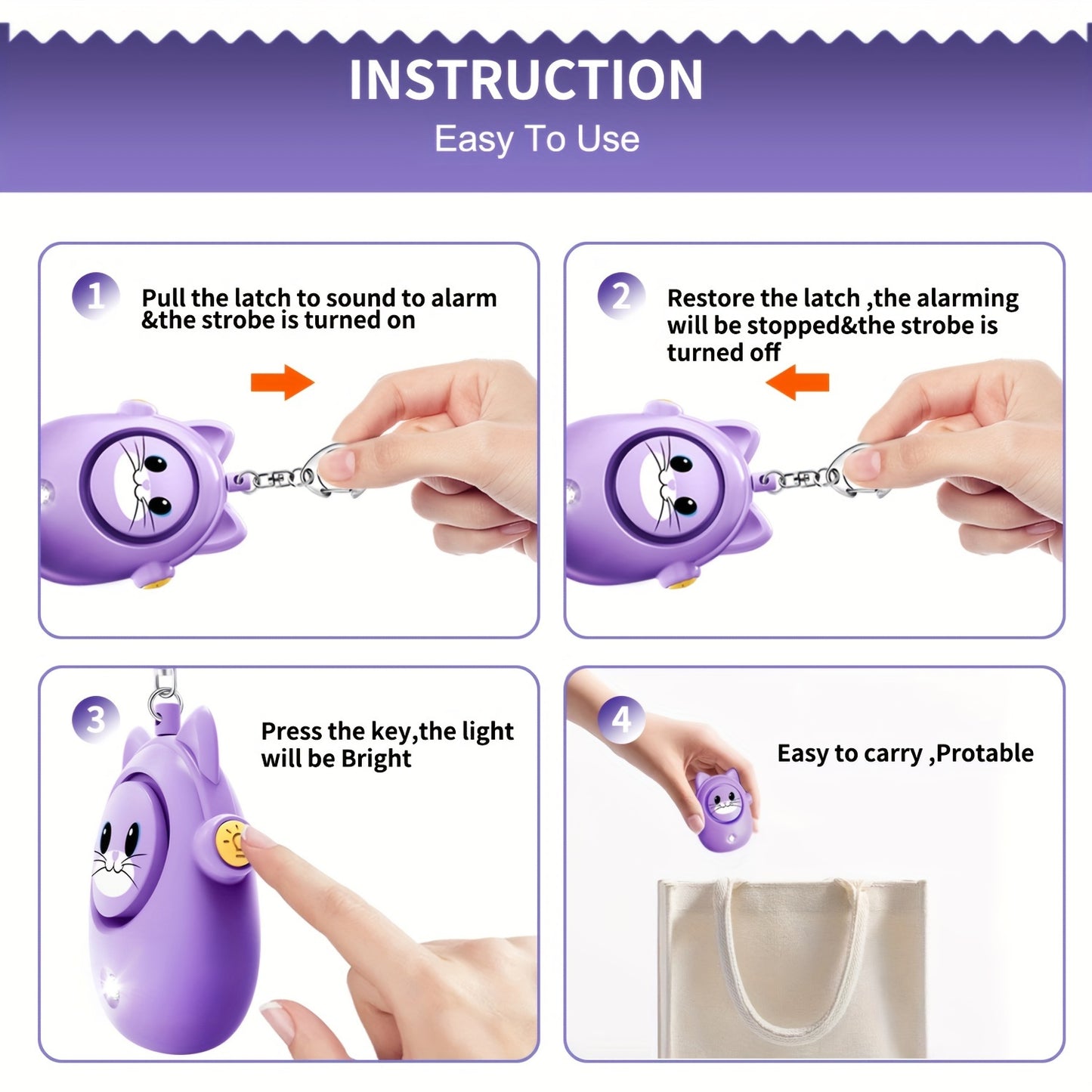 INSTRUCTION
Easy To Use

1 Pull the latch to sound to alarm &the strobe is turned on

2 Restore the latch ,the alarming will be stopped&the strobe is turned off

3 Press the key,the light will be Bright

4 Easy to carry ,Protable