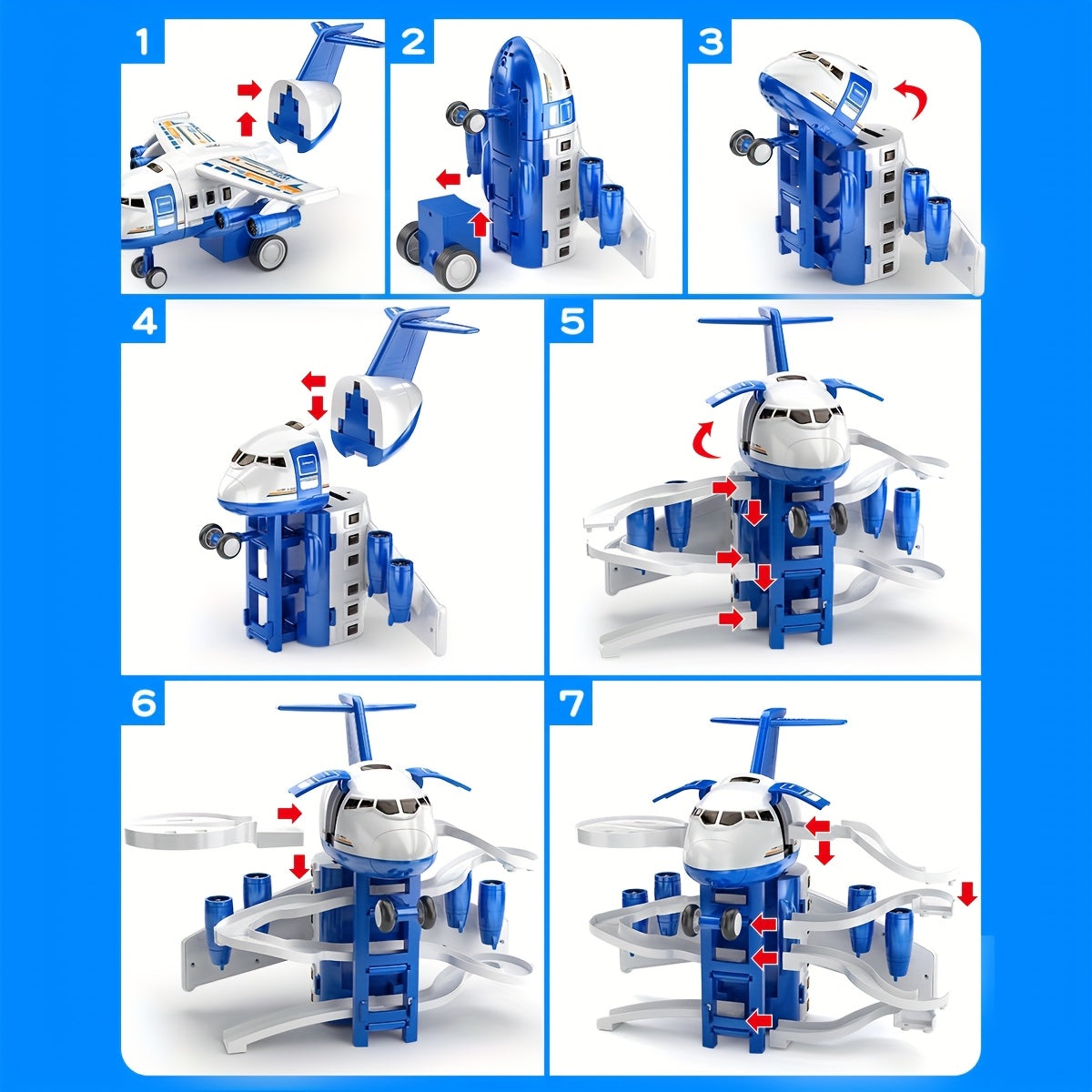 1

2

3

4

5

6

7