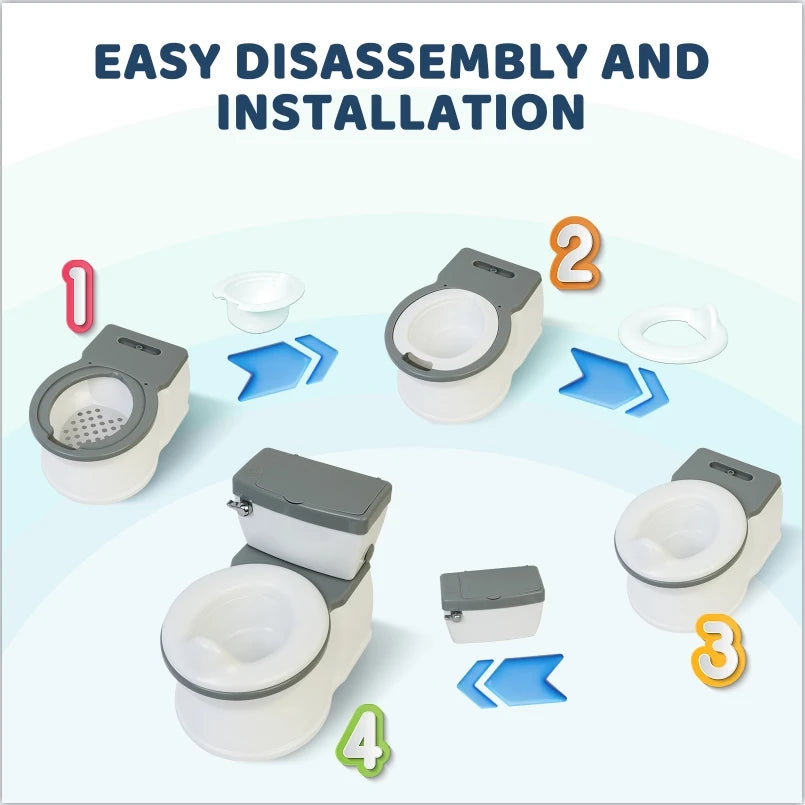 EASY DISASSEMBLY AND INSTALLATION

1

2

3

4